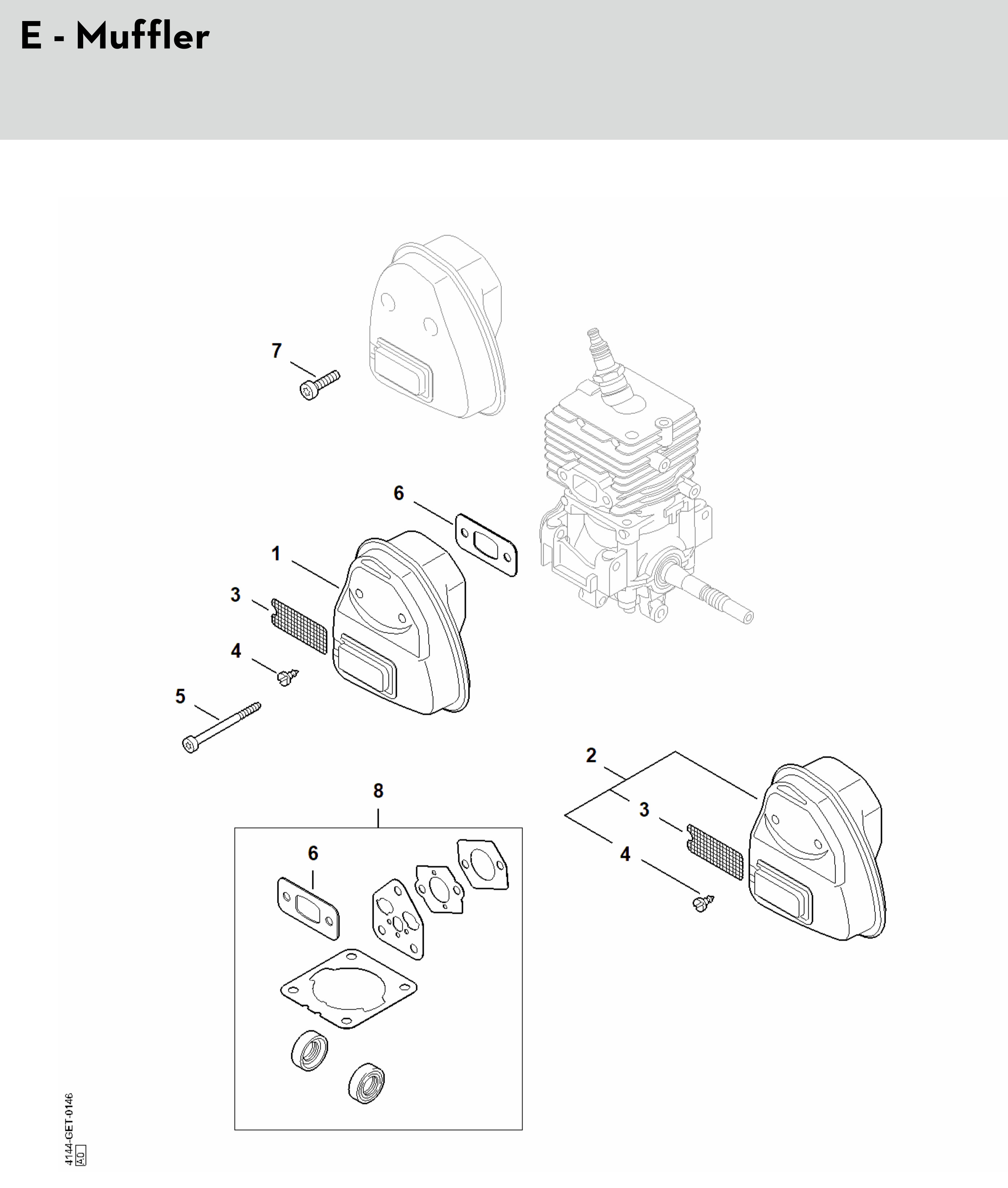 E - Muffler

7

6

1

3

4

5

2

3

4

8

6

4144-GET-0146
40